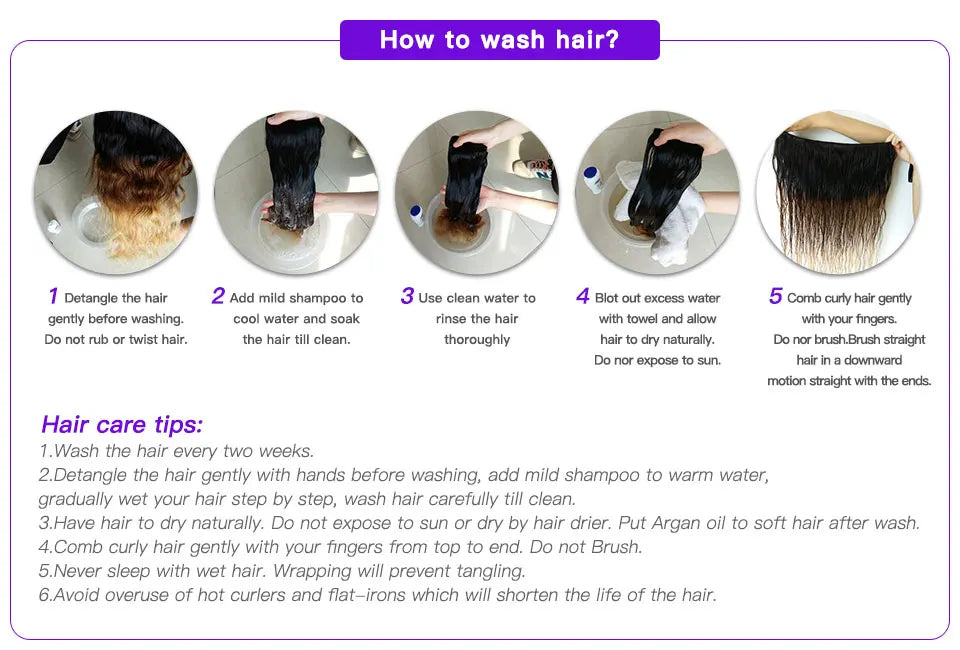 How to wash hair?

1 Detangle the hair gently before washing. Do not rub or twist hair.

2 Add mild shampoo to cool water and soak the hair till clean.

3 Use clean water to rinse the hair thoroughly

4 Blot out excess water with towel and allow hair to dry naturally. Do nor expose to sun.

5 Comb curly hair gently with your fingers. Do nor brush.Brush straight hair in a downward motion straight with the ends.

Hair care tips:
1.Wash the hair every two weeks.
2.Detangle the hair gently with hands before washing, add mild shampoo to warm water, gradually wet your hair step by step, wash hair carefully till clean.
3.Have hair to dry naturally. Do not expose to sun or dry by hair drier. Put Argan oil to soft hair after wash.
4.Comb curly hair gently with your fingers from top to end. Do not Brush.
5.Never sleep with wet hair. Wrapping will prevent tangling.
6.Avoid overuse of hot curlers and flat-irons which will shorten the life of the hair.